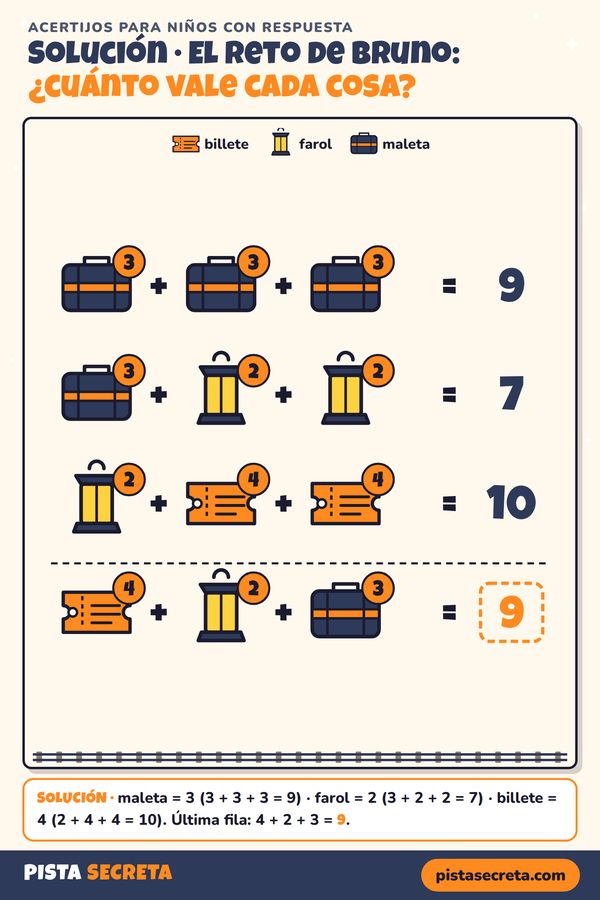 ACERTIJOS PARA NIÑOS CON RESPUESTA

SOLUCIÓN · EL RETO DE BRUNO:
¿CUÁNTO VALE CADA COSA?

billete farol maleta

3 + 3 + 3 = 9

3 + 2 + 2 = 7

2 + 4 + 4 = 10

4 + 2 + 3 = 9

SOLUCIÓN · maleta = 3 (3 + 3 + 3 = 9) · farol = 2 (3 + 2 + 2 = 7) · billete = 4 (2 + 4 + 4 = 10). Última fila: 4 + 2 + 3 = 9.

PISTA SECRETA

pistasecreta.com